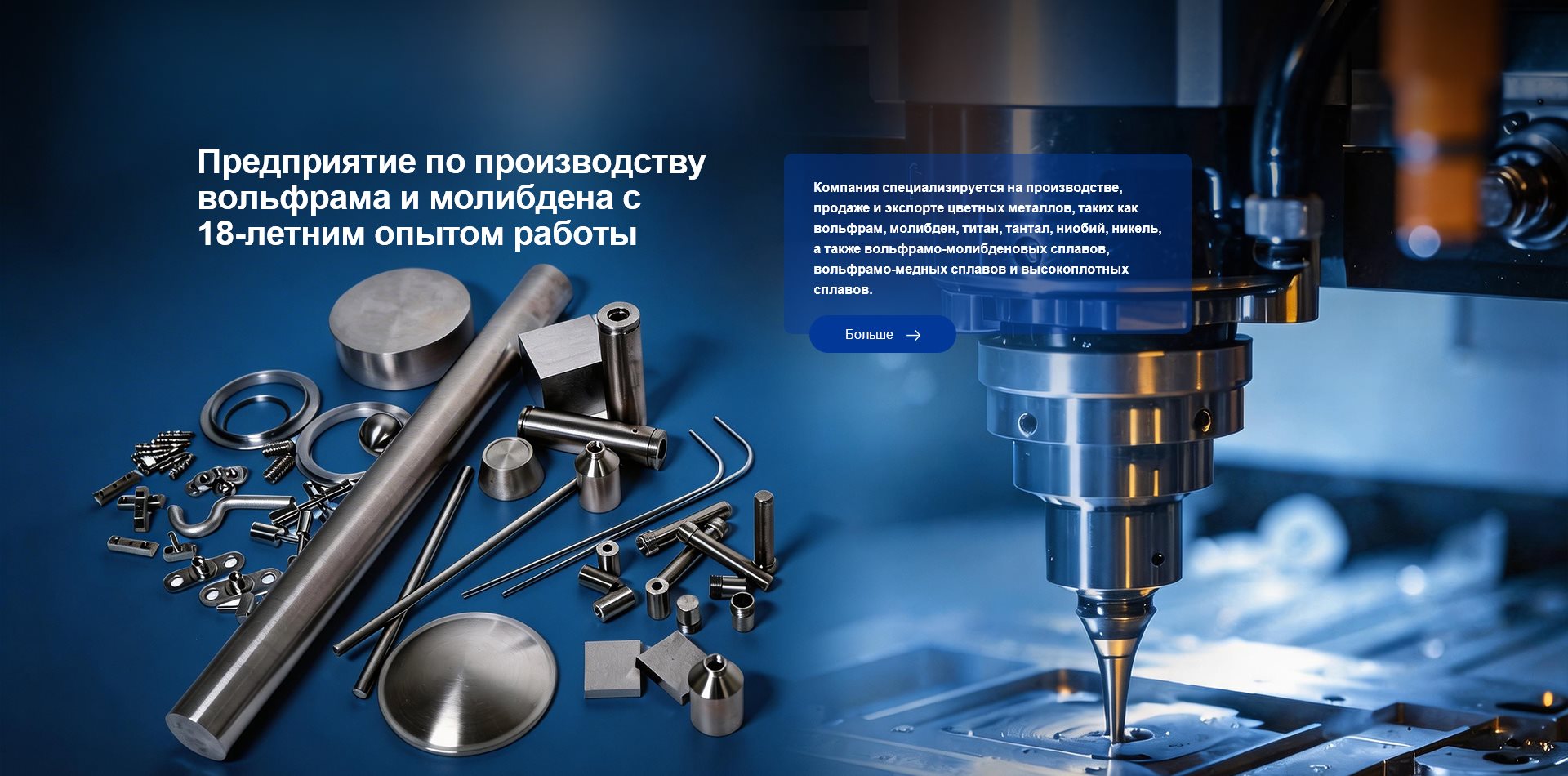 Предприятие по производству вольфрама и молибдена с 18-летним опытом работы

Компания специализируется на производстве, продаже и экспорте цветных металлов, таких как вольфрам, молибден, титан, тантал, ниобий, никель, а также вольфрамо-молибденовых сплавов, вольфрамо-медных сплавов и высокоплотных сплавов.

Больше